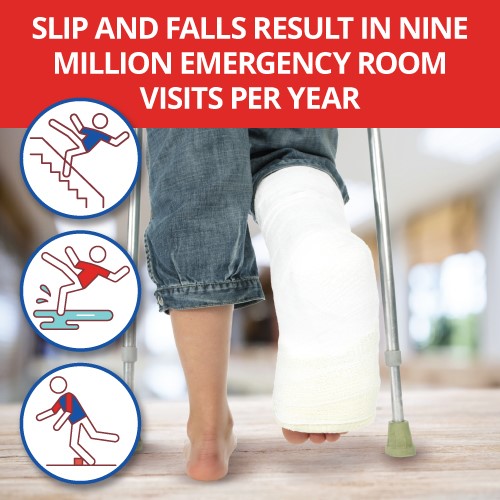 SLIP AND FALLS RESULT IN NINE MILLION EMERGENCY ROOM VISITS PER YEAR